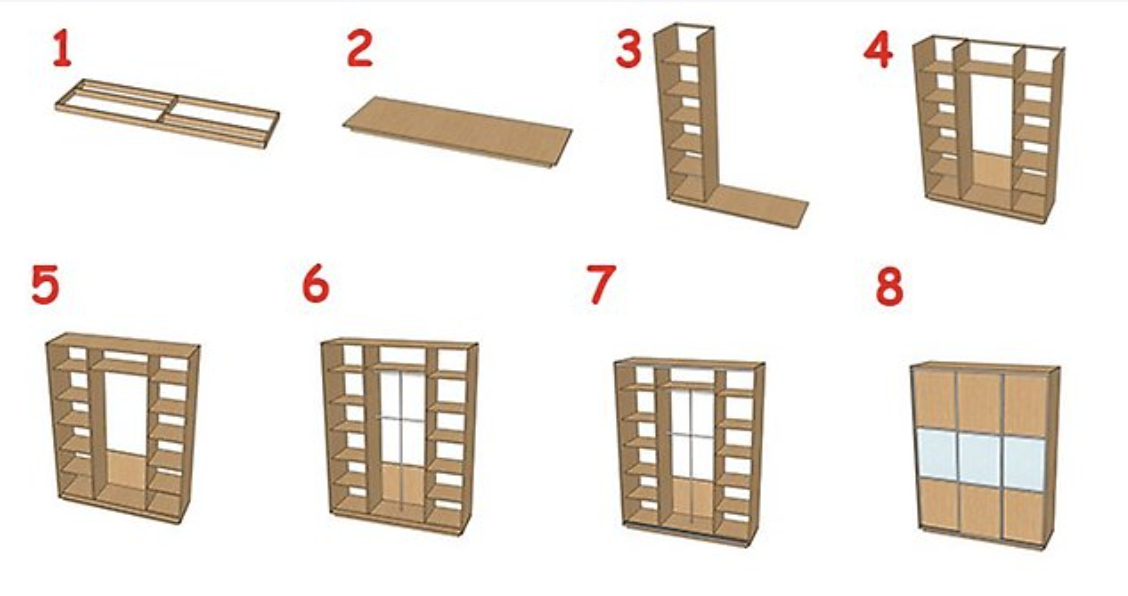 1
2
3
4
5
6
7
8